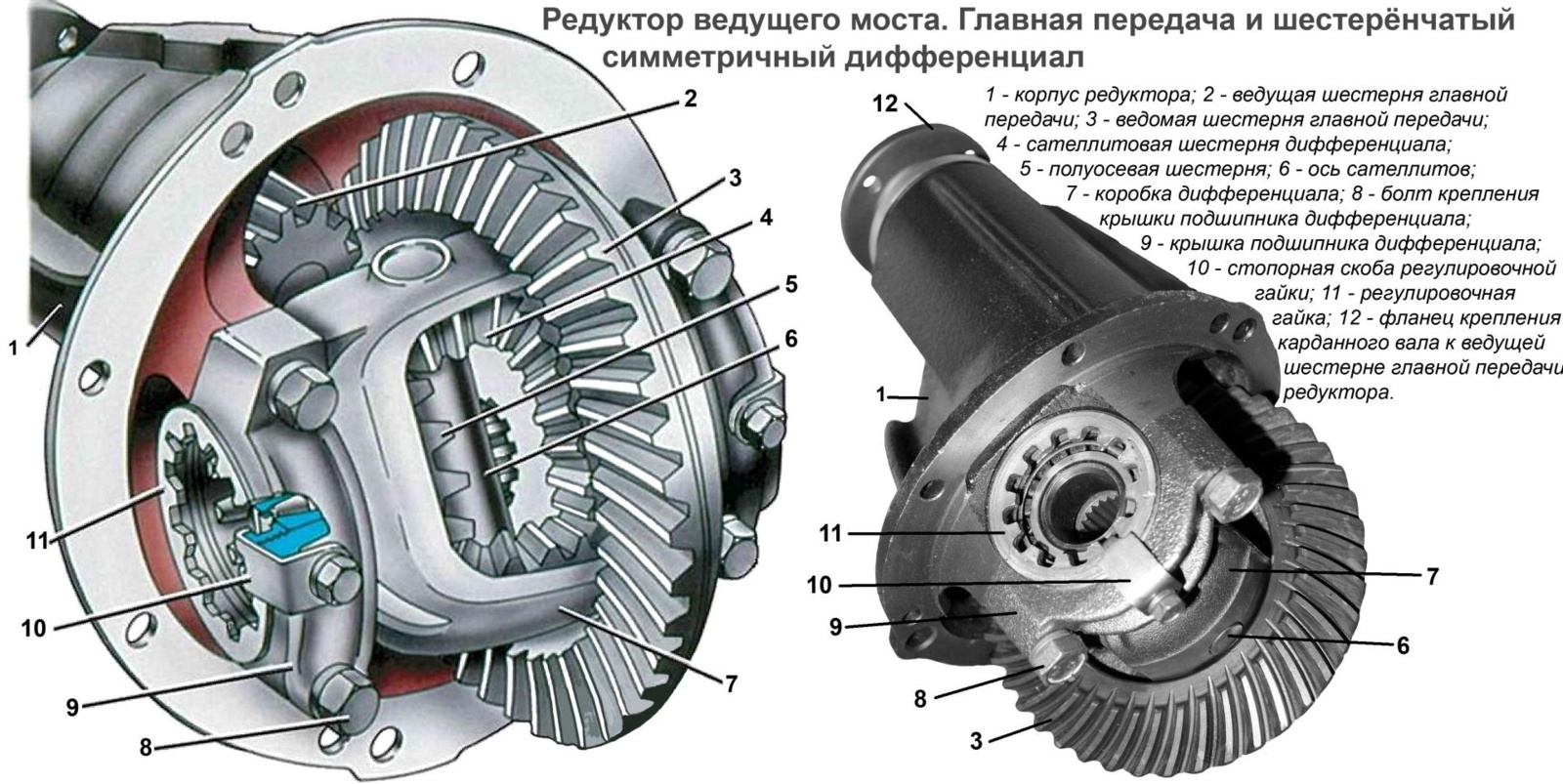 Редуктор ведущего моста. Главная передача и шестерёнчатый симметричный дифференциал

1 - корпус редуктора; 2 - ведущая шестерня главной передачи; 3 - ведомая шестерня главной передачи; 4 - сателлитовая шестерня дифференциала; 5 - полуосевая шестерня; 6 - ось сателлитов; 7 - коробка дифференциала; 8 - болт крепления крышки подшипника дифференциала; 9 - крышка подшипника дифференциала; 10 - стопорная скоба регулировочной гайки; 11 - регулировочная гайка; 12 - фланец крепления карданного вала к ведущей шестерне главной передачи редуктора.

2
3
4
5
6
1
11
10
9
8
7

12
1
11
10
9
8
3
7
6