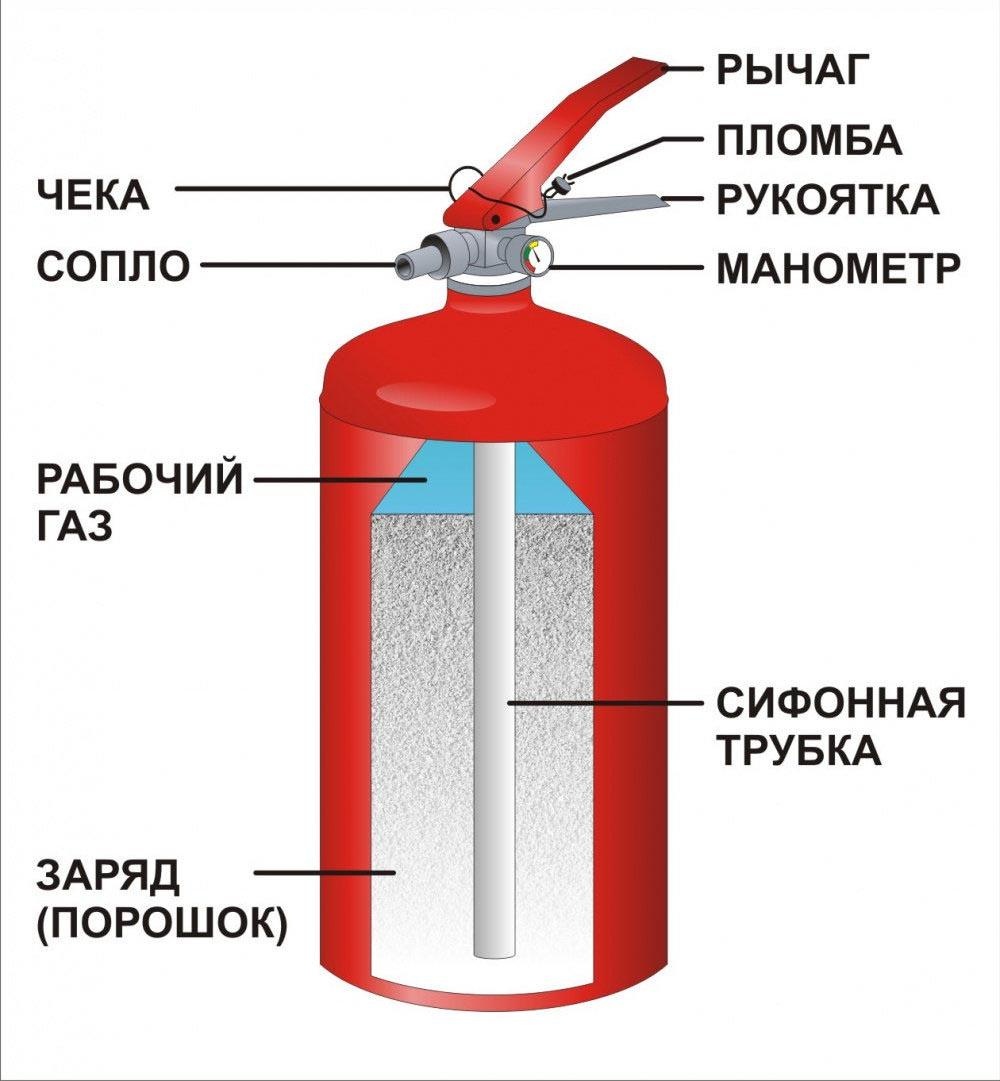 РЫЧАГ
ПЛОМБА
ЧЕКА
РУКОЯТКА
СОПЛО
МАНОМЕТР
РАБОЧИЙ ГАЗ
СИФОННАЯ ТРУБКА
ЗАРЯД (ПОРОШОК)