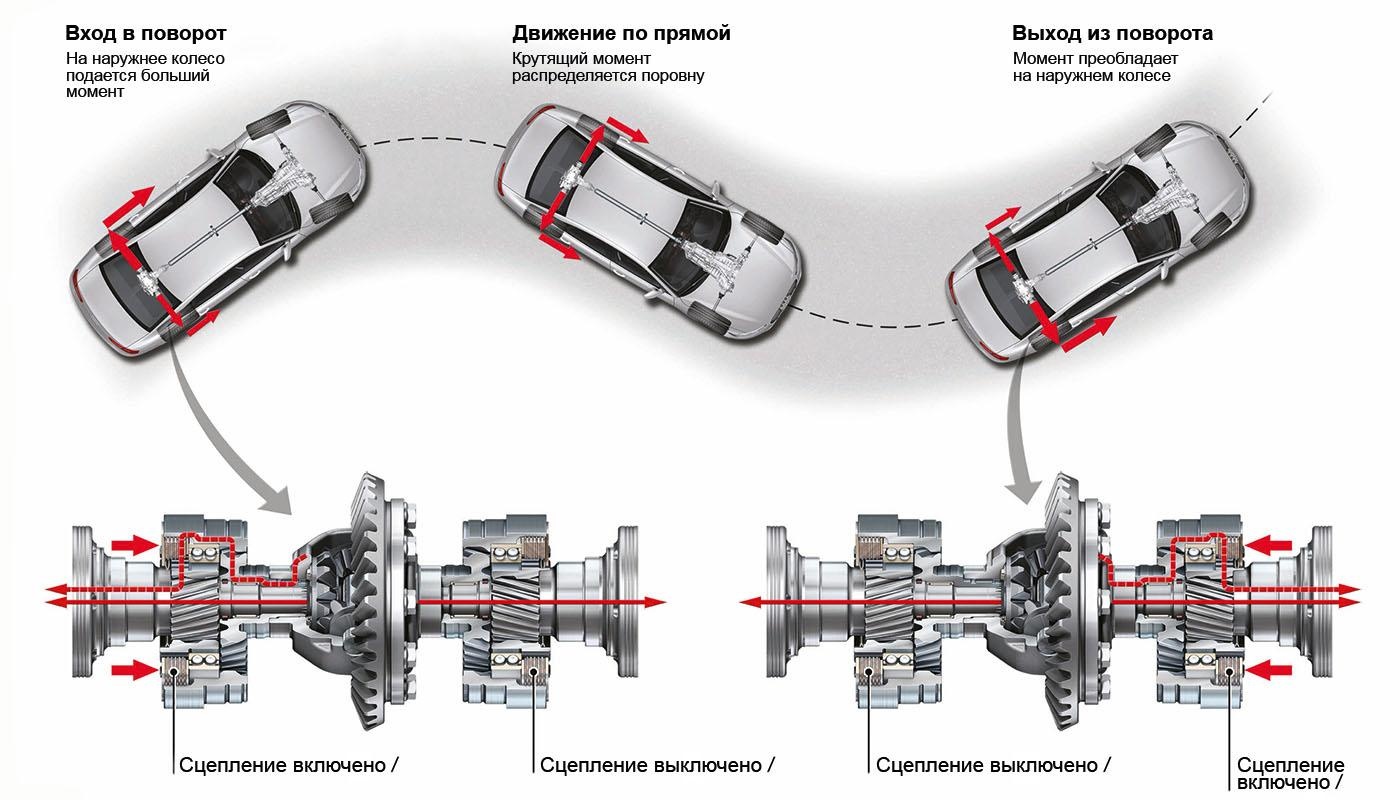 Вход в поворот
На наружнее колесо подается больший момент

Движение по прямой
Крутящий момент распределяется поровну

Выход из поворота
Момент преобладает на наружнем колесе

Сцепление включено /

Сцепление выключено /

Сцепление выключено /

Сцепление включено /