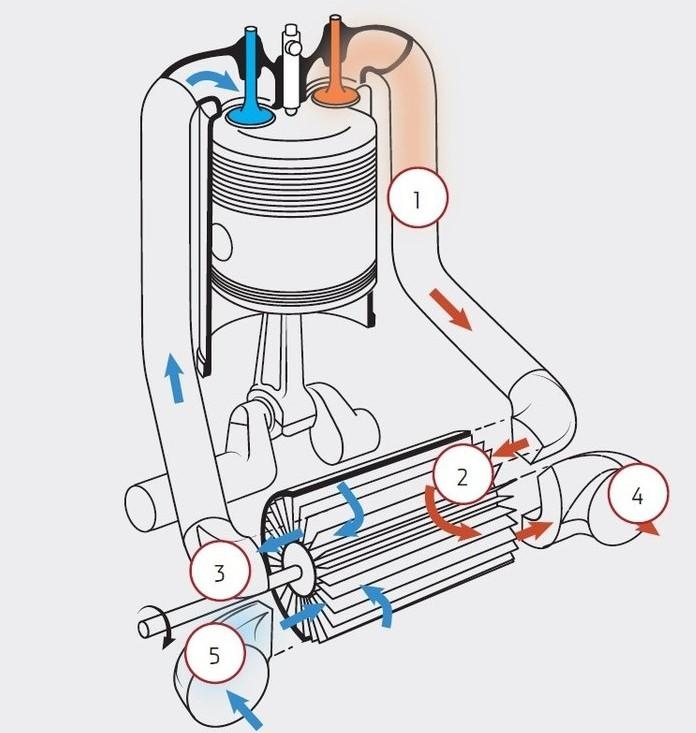 1
2
4
3
5