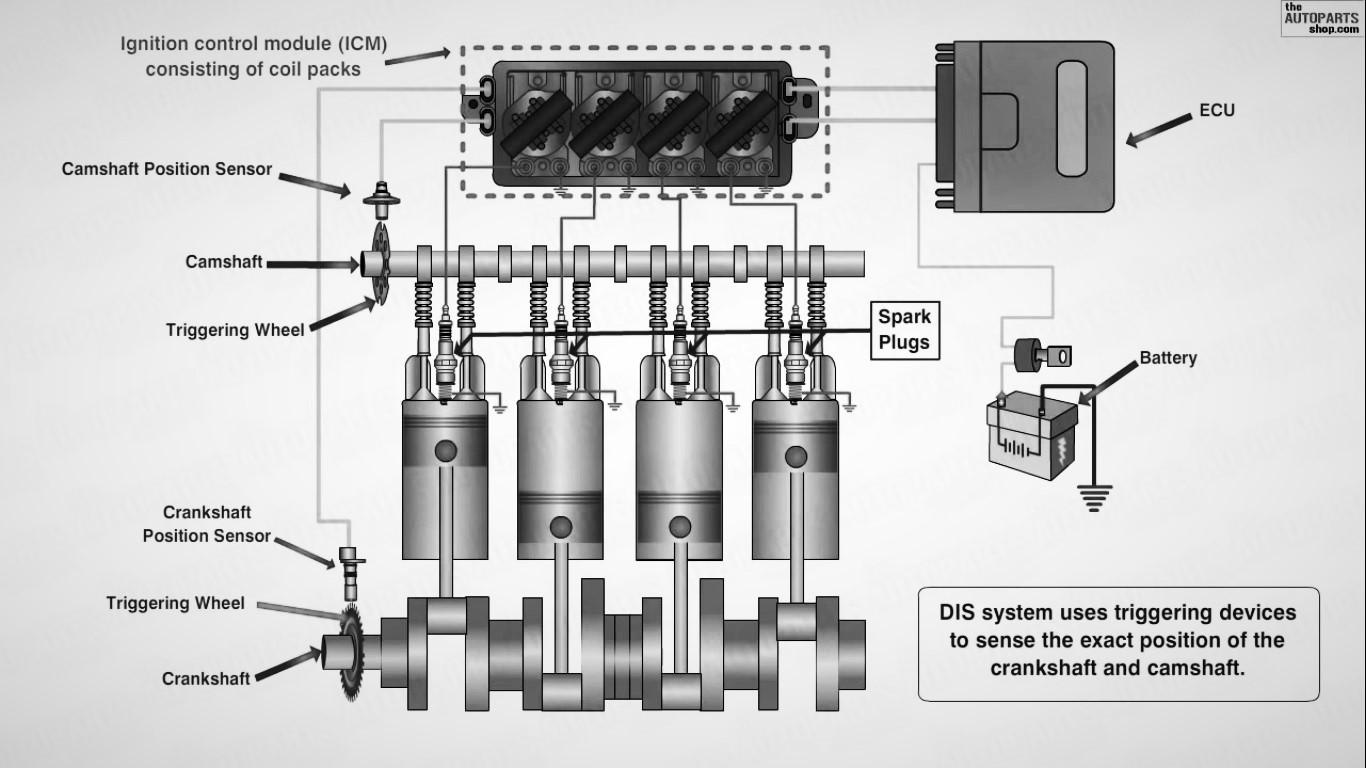 the AUTOPARTS shop.com

Ignition control module (ICM) consisting of coil packs

ECU

Camshaft Position Sensor

Camshaft

Triggering Wheel

Spark Plugs

Battery

Crankshaft Position Sensor

Triggering Wheel

Crankshaft

DIS system uses triggering devices to sense the exact position of the crankshaft and camshaft.