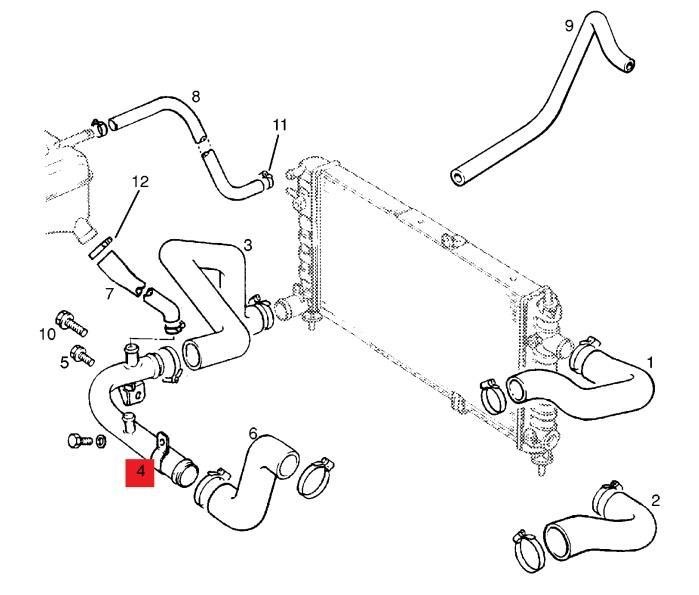 9
8
11
12
3
7
10
5
1
6
4
2