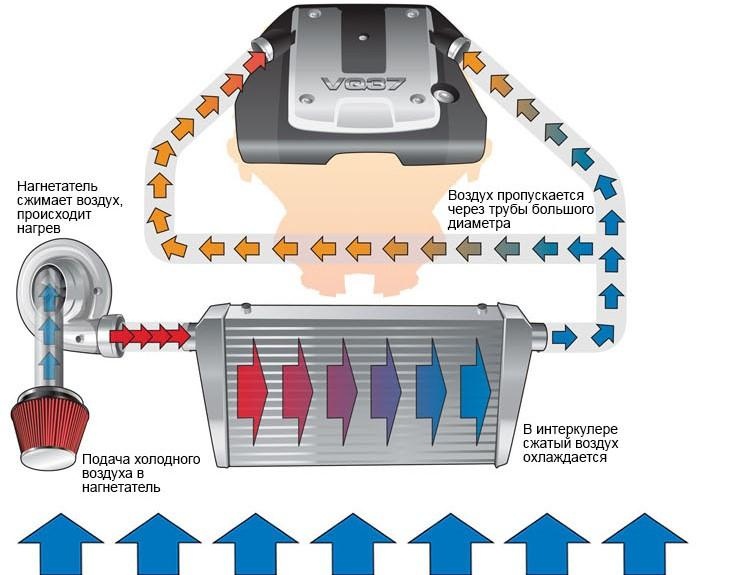 VQ37

Нагнетатель сжимает воздух, происходит нагрев

Воздух пропускается через трубы большого диаметра

Подача холодного воздуха в нагнетатель

В интеркулере сжатый воздух охлаждается